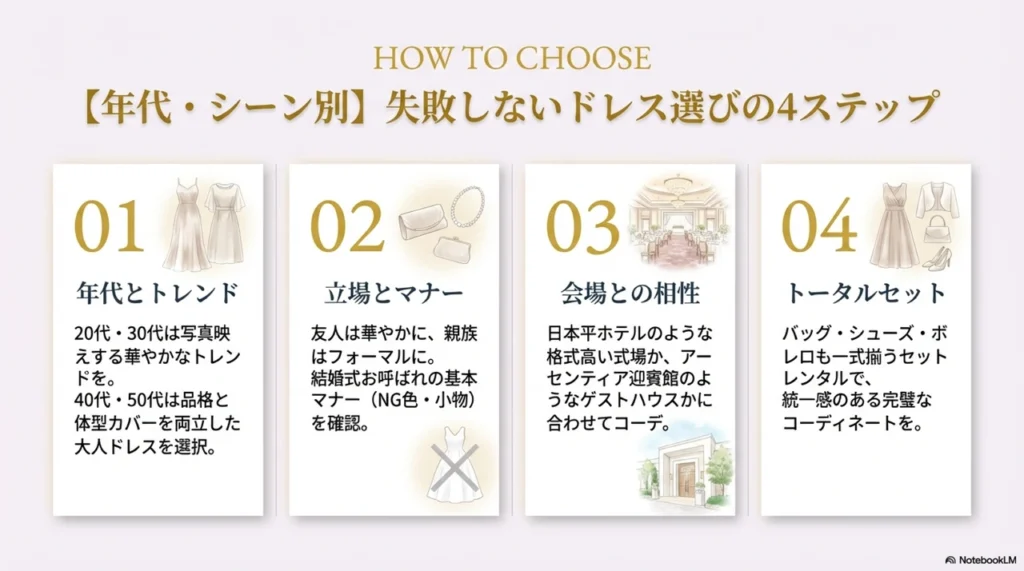 HOW TO CHOOSE

【年代・シーン別】失敗しないドレス選びの4ステップ

01

年代とトレンド

20代・30代は写真映えする華やかなトレンドを。
40代・50代は品格と体型カバーを両立した大人ドレスを選択。

02

立場とマナー

友人は華やかに、親族はフォーマルに。
結婚式お呼ばれの基本マナー（NG色・小物）を確認。

03

会場との相性

日本平ホテルのような格式高い式場か、アーセンティア迎賓館のようなゲストハウスかに合わせてコーデ。

04

トータルセット

バッグ・シューズ・ボレロも一式揃うセットレンタルで、統一感のある完璧なコーディネートを。

NotebookLM